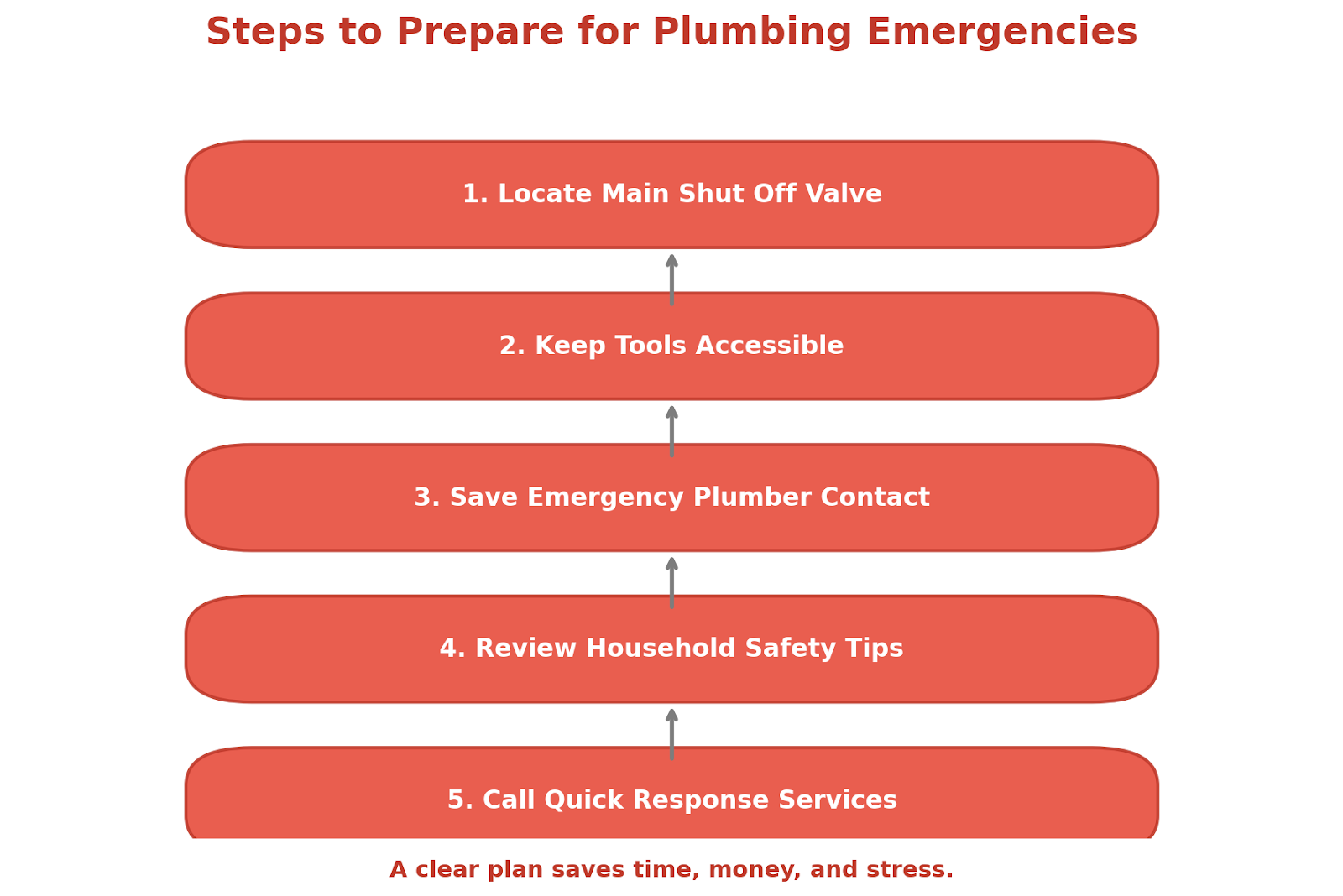 Steps to Prepare for Plumbing Emergencies

1. Locate Main Shut Off Valve

2. Keep Tools Accessible

3. Save Emergency Plumber Contact

4. Review Household Safety Tips

5. Call Quick Response Services

A clear plan saves time, money, and stress.