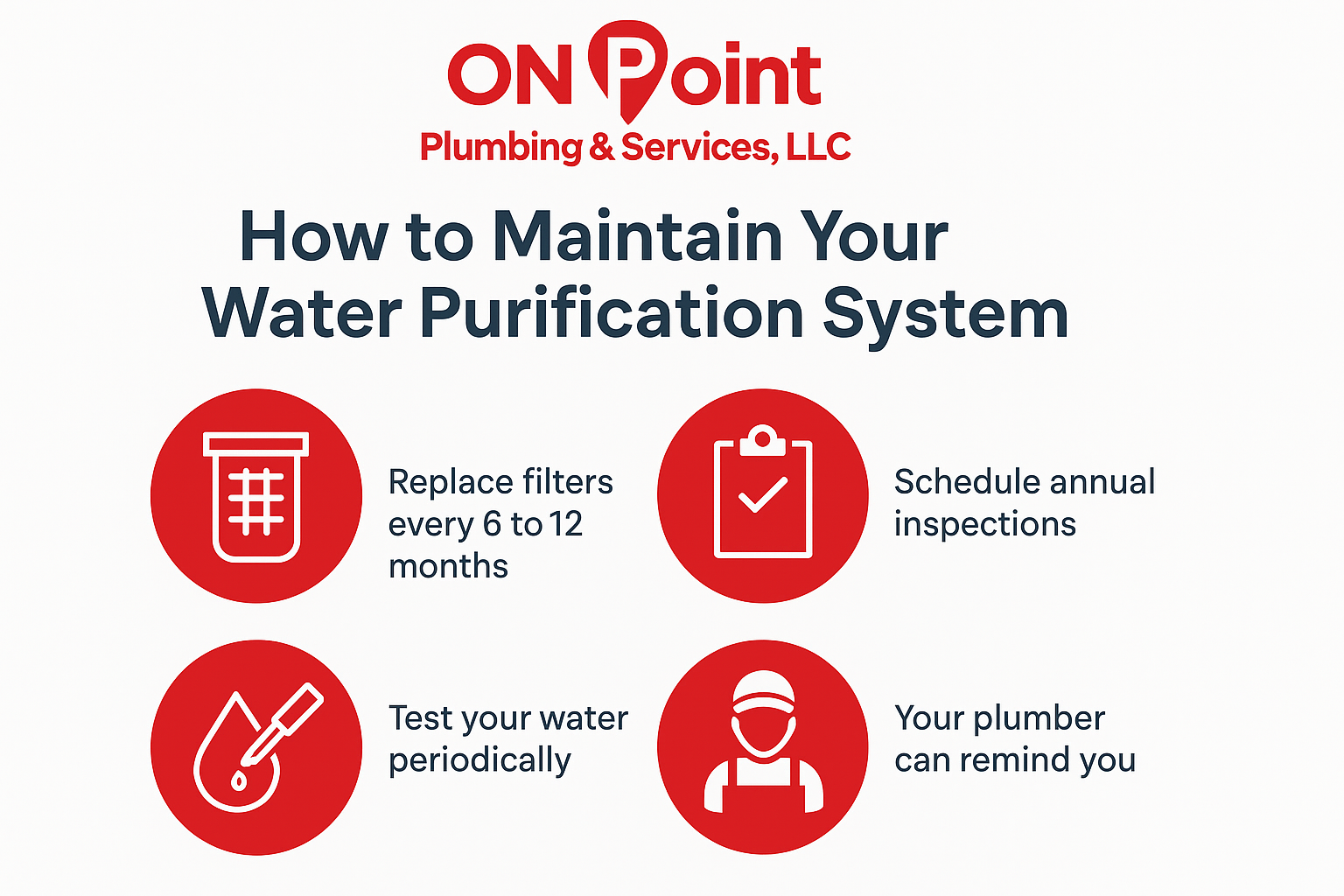 ON Point
Plumbing & Services, LLC

How to Maintain Your Water Purification System

Replace filters every 6 to 12 months

Schedule annual inspections

Test your water periodically

Your plumber can remind you